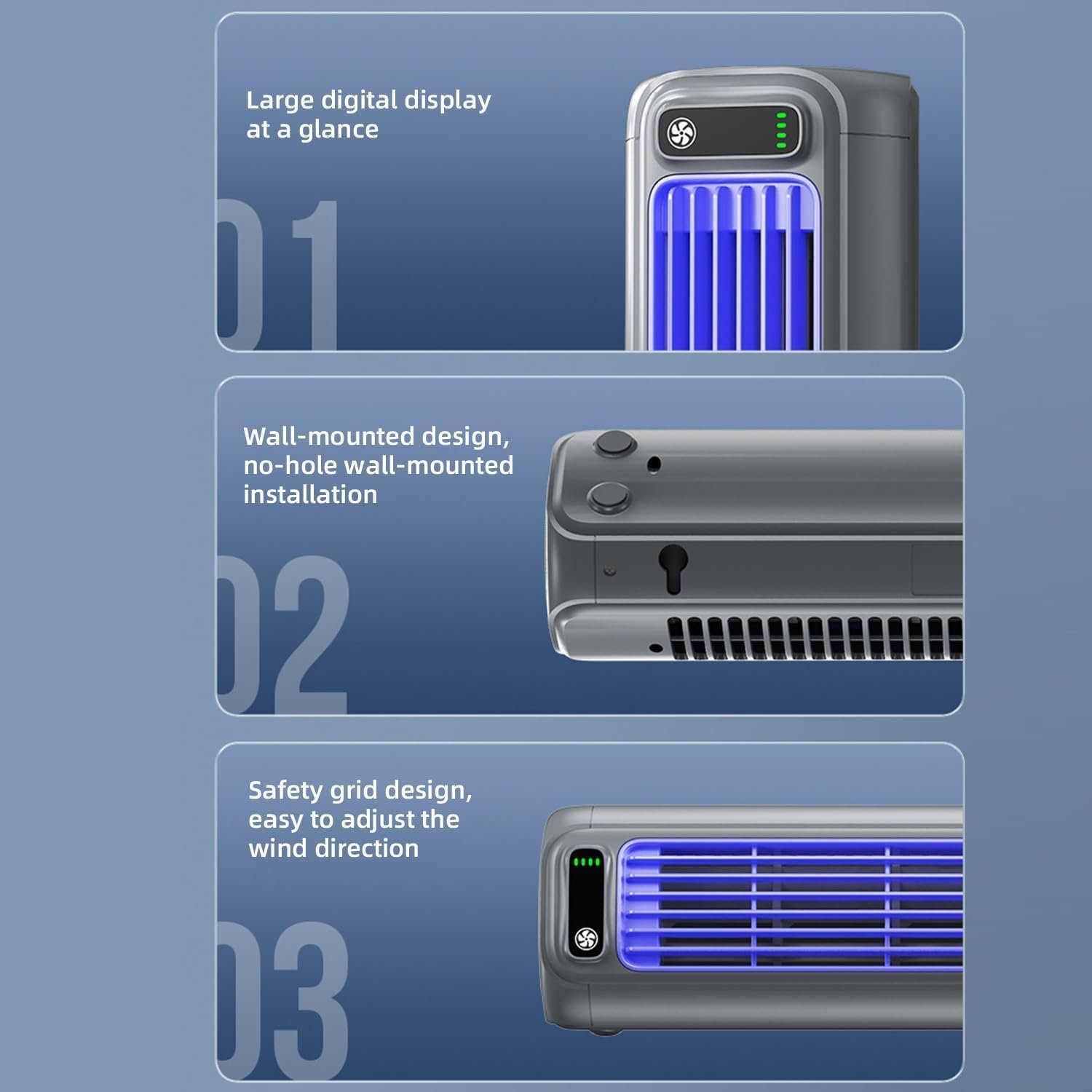 Large digital display at a glance

01

Wall-mounted design, no-hole wall-mounted installation

02

Safety grid design, easy to adjust the wind direction

03