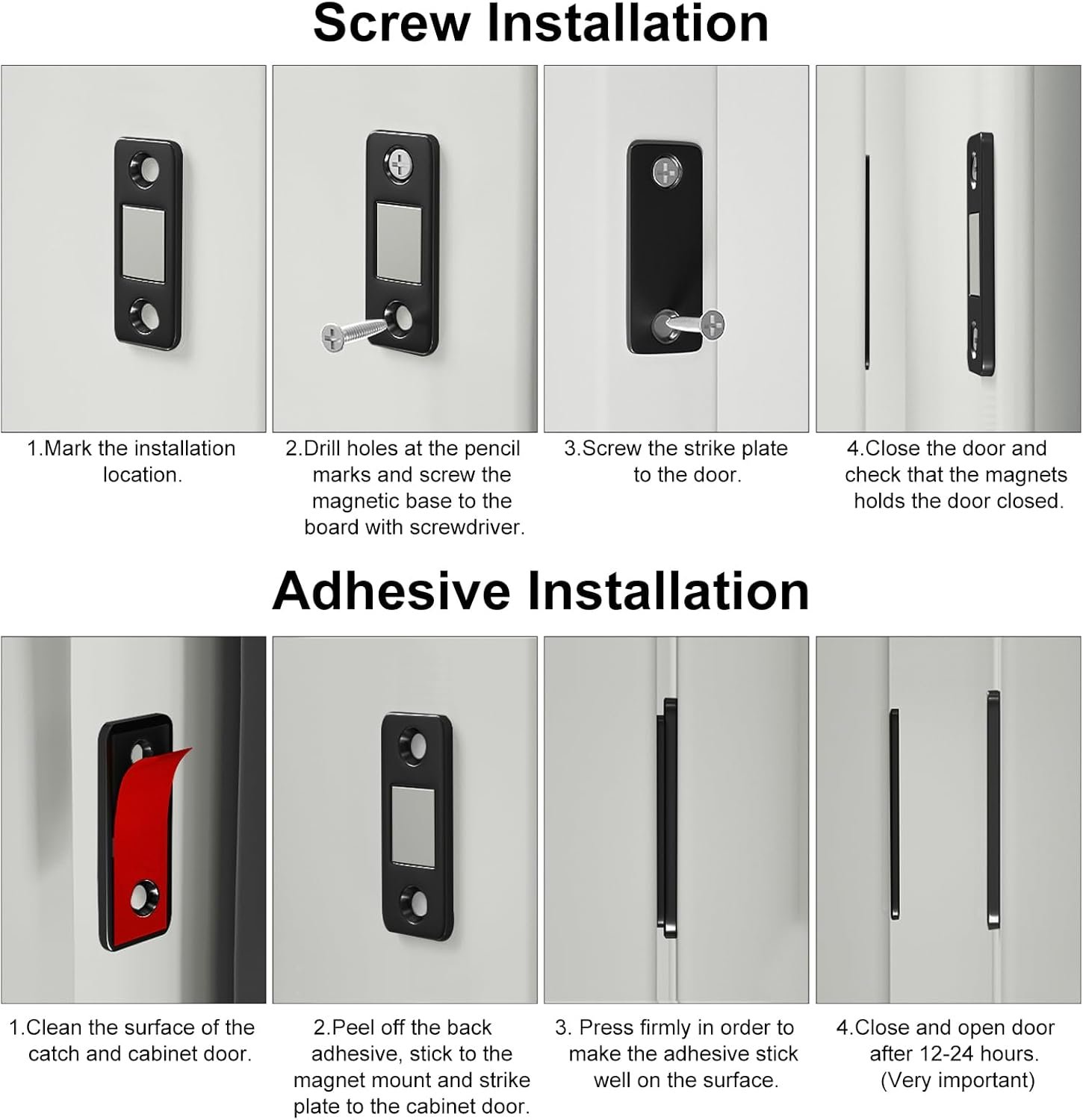 Screw Installation

1.Mark the installation location.

2.Drill holes at the pencil marks and screw the magnetic base to the board with screwdriver.

3.Screw the strike plate to the door.

4.Close the door and check that the magnets holds the door closed.

Adhesive Installation

1.Clean the surface of the catch and cabinet door.

2.Peel off the back adhesive, stick to the magnet mount and strike plate to the cabinet door.

3. Press firmly in order to make the adhesive stick well on the surface.

4.Close and open door after 12-24 hours. (Very important)