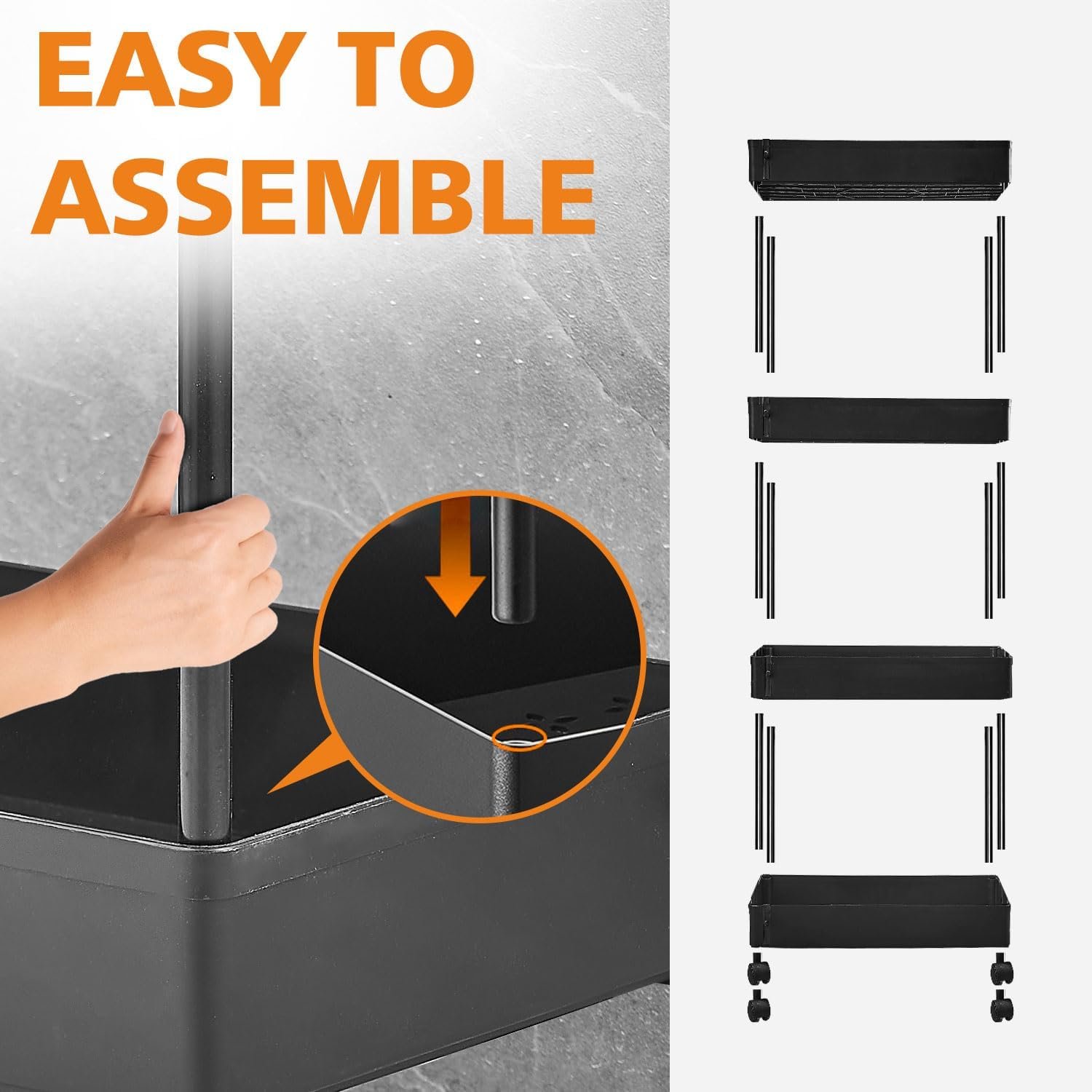 EASY TO ASSEMBLE