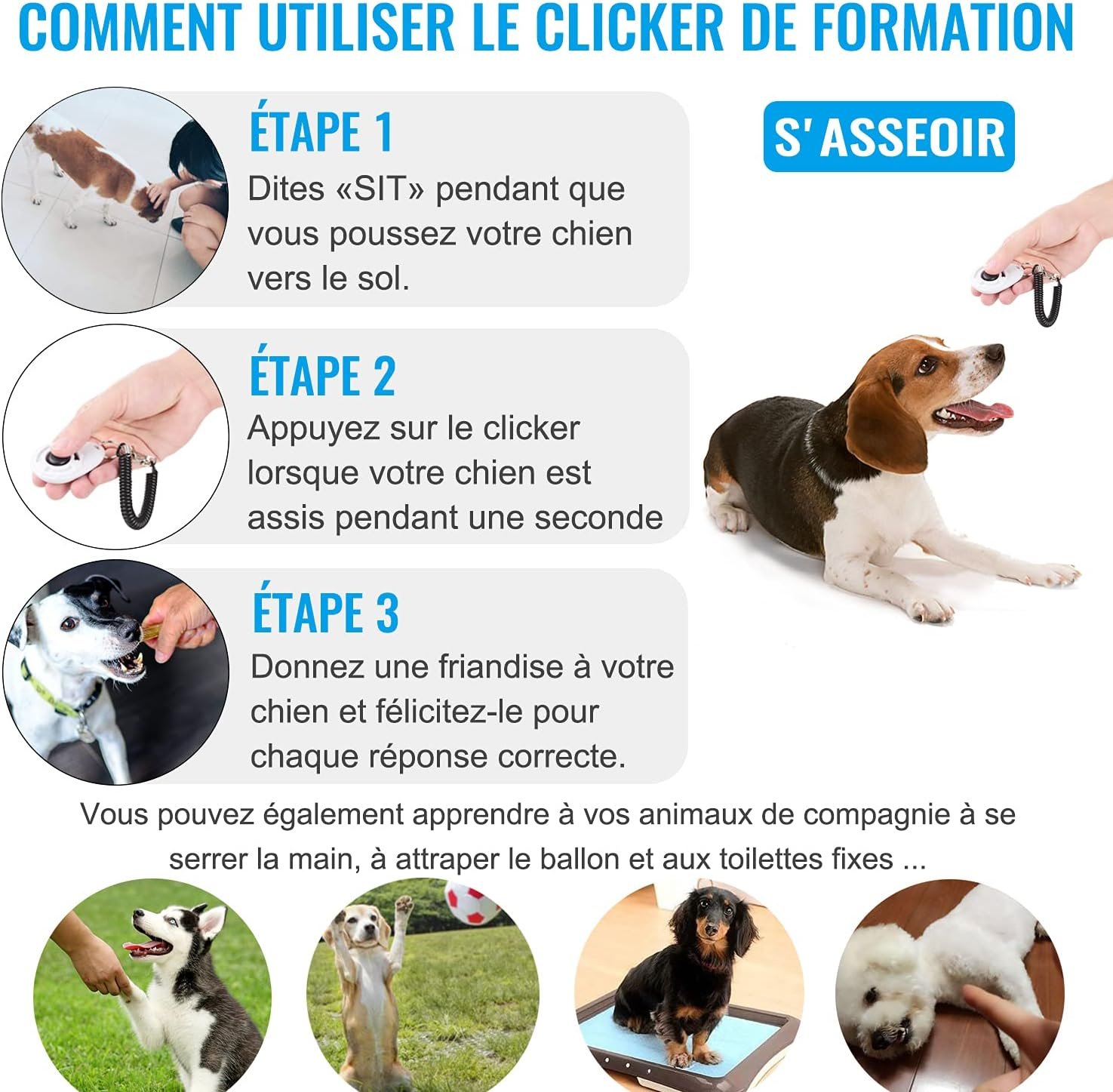 COMMENT UTILISER LE CLICKER DE FORMATION

ÉTAPE 1
Dites «SIT» pendant que vous poussez votre chien vers le sol.

S' ASSEOIR

ÉTAPE 2
Appuyez sur le clicker lorsque votre chien est assis pendant une seconde

ÉTAPE 3
Donnez une friandise à votre chien et félicitez-le pour chaque réponse correcte.

Vous pouvez également apprendre à vos animaux de compagnie à se serrer la main, à attraper le ballon et aux toilettes fixes ...